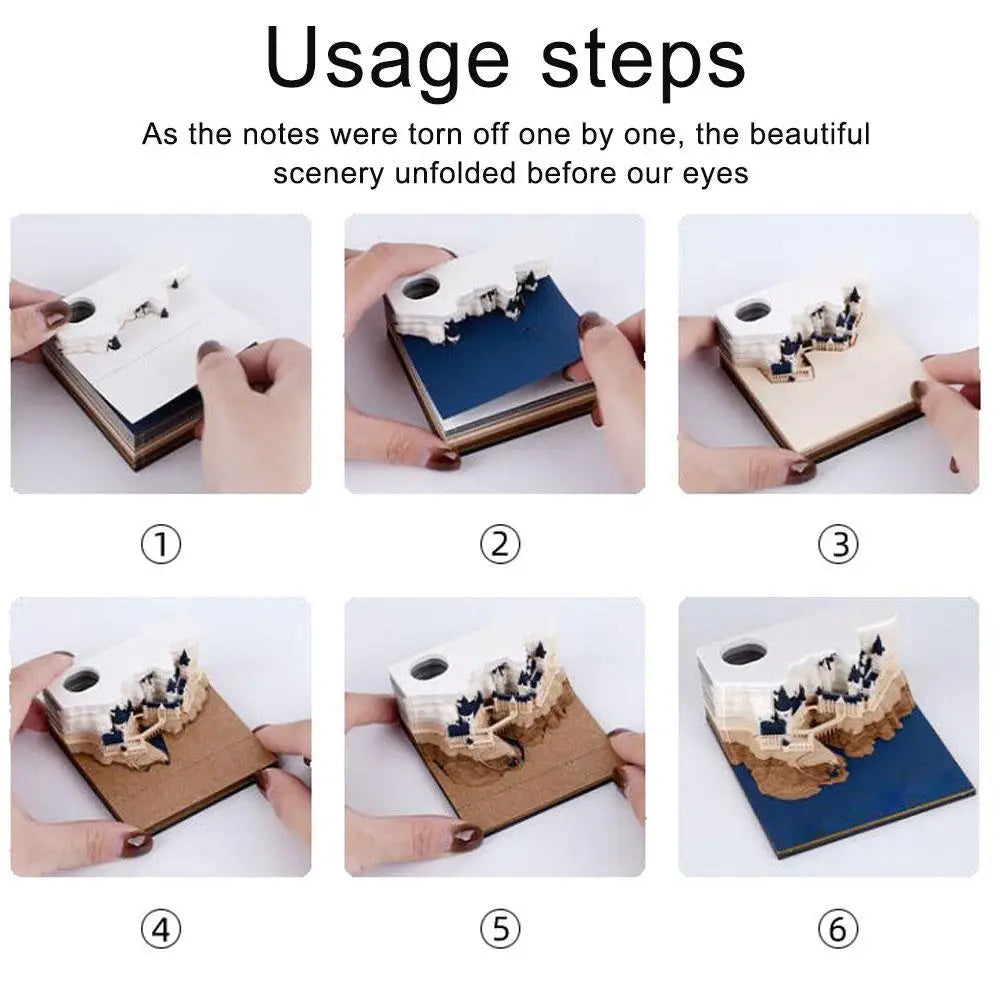 Usage steps

As the notes were torn off one by one, the beautiful scenery unfolded before our eyes

①

②

③

④

⑤

⑥